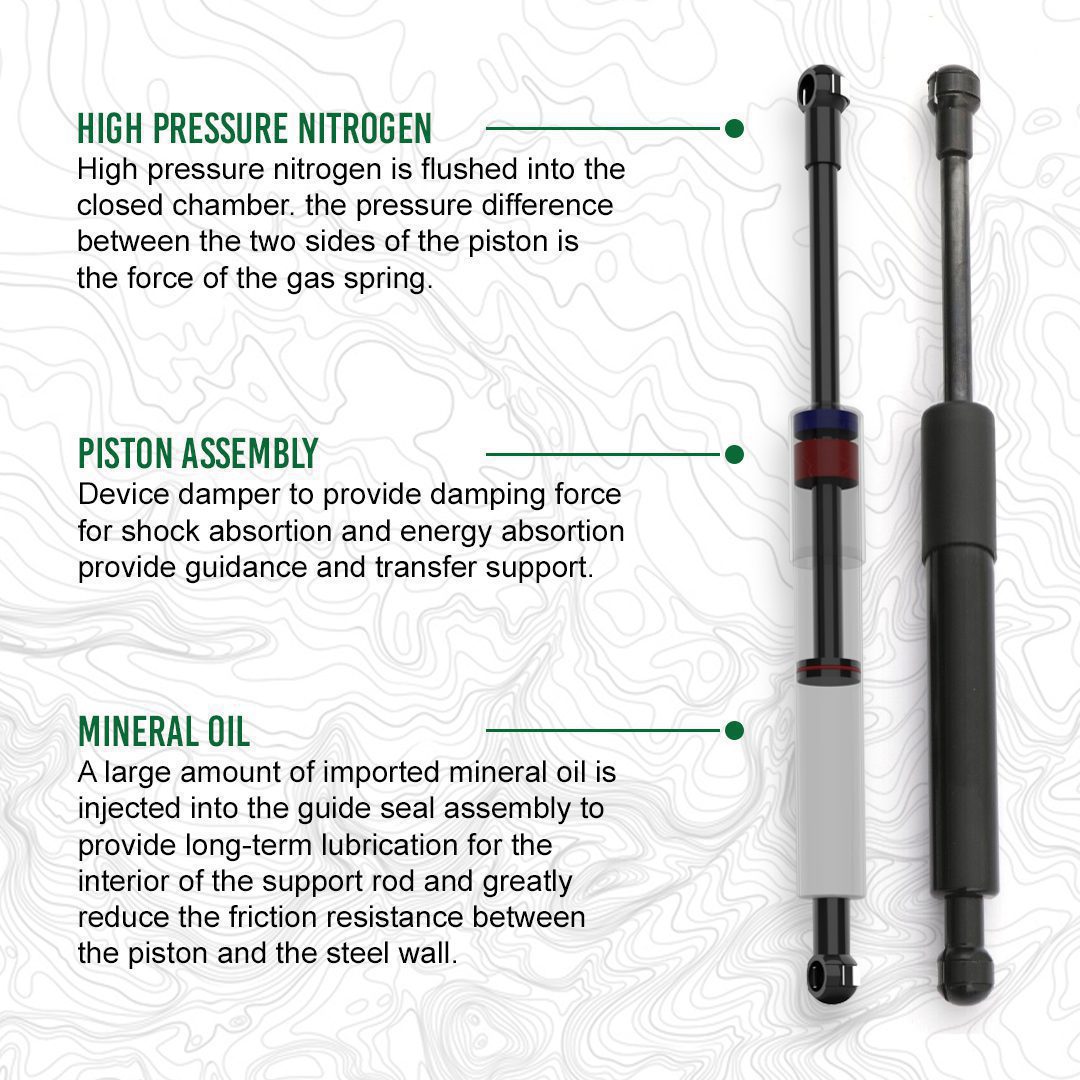 HIGH PRESSURE NITROGEN
High pressure nitrogen is flushed into the closed chamber. the pressure difference between the two sides of the piston is the force of the gas spring.

PISTON ASSEMBLY
Device damper to provide damping force for shock absortion and energy absortion provide guidance and transfer support.

MINERAL OIL
A large amount of imported mineral oil is injected into the guide seal assembly to provide long-term lubrication for the interior of the support rod and greatly reduce the friction resistance between the piston and the steel wall.